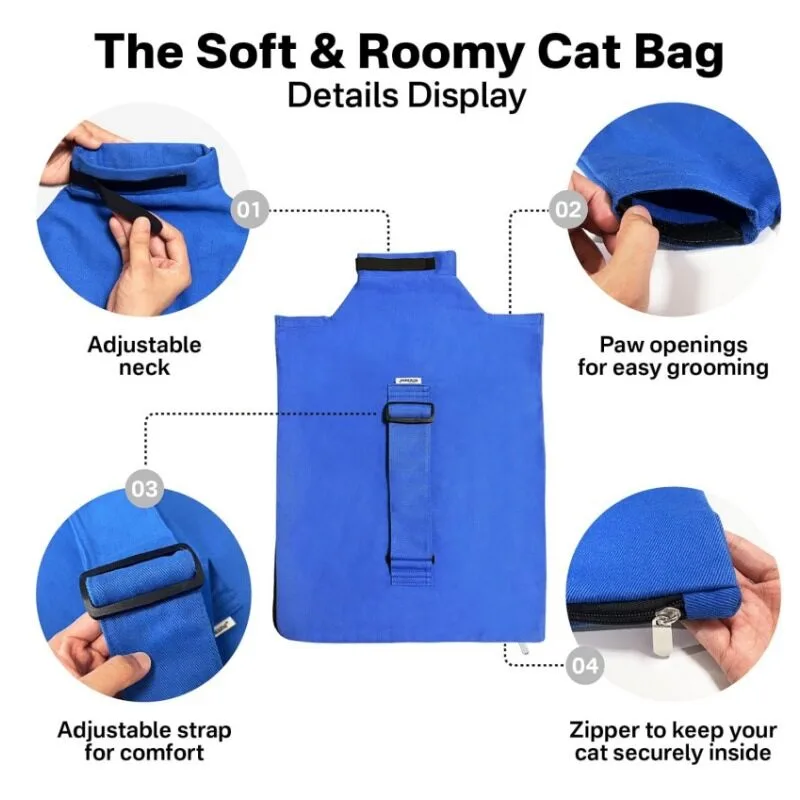 The Soft & Roomy Cat Bag
Details Display

01

Adjustable neck

02

Paw openings for easy grooming

03

Adjustable strap for comfort

04

Zipper to keep your cat securely inside