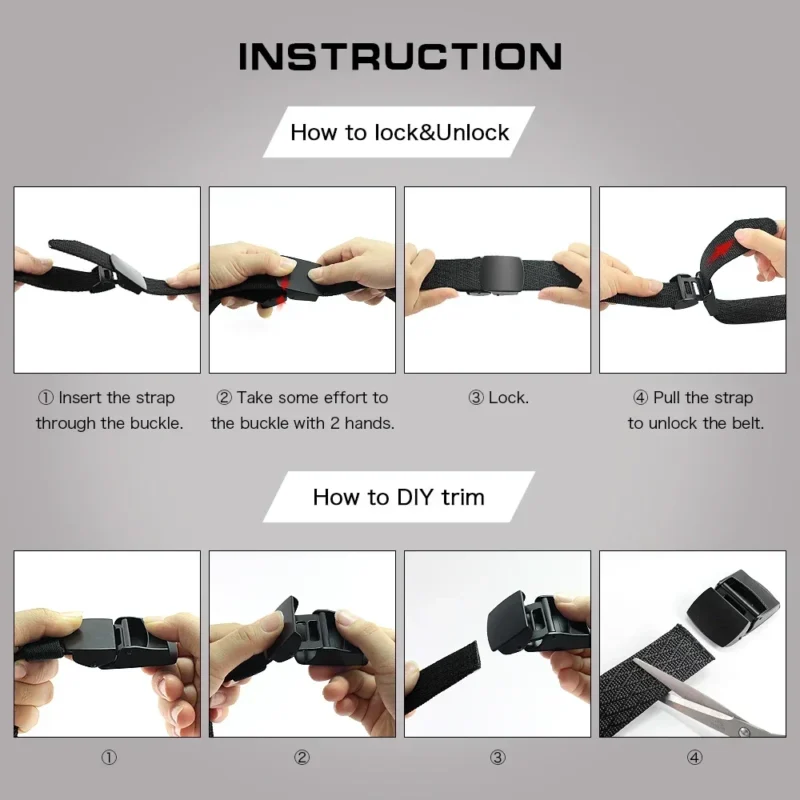 INSTRUCTION

How to lock&Unlock

① Insert the strap through the buckle.

② Take some effort to the buckle with 2 hands.

③ Lock.

④ Pull the strap to unlock the belt.

How to DIY trim

①

②

③

④