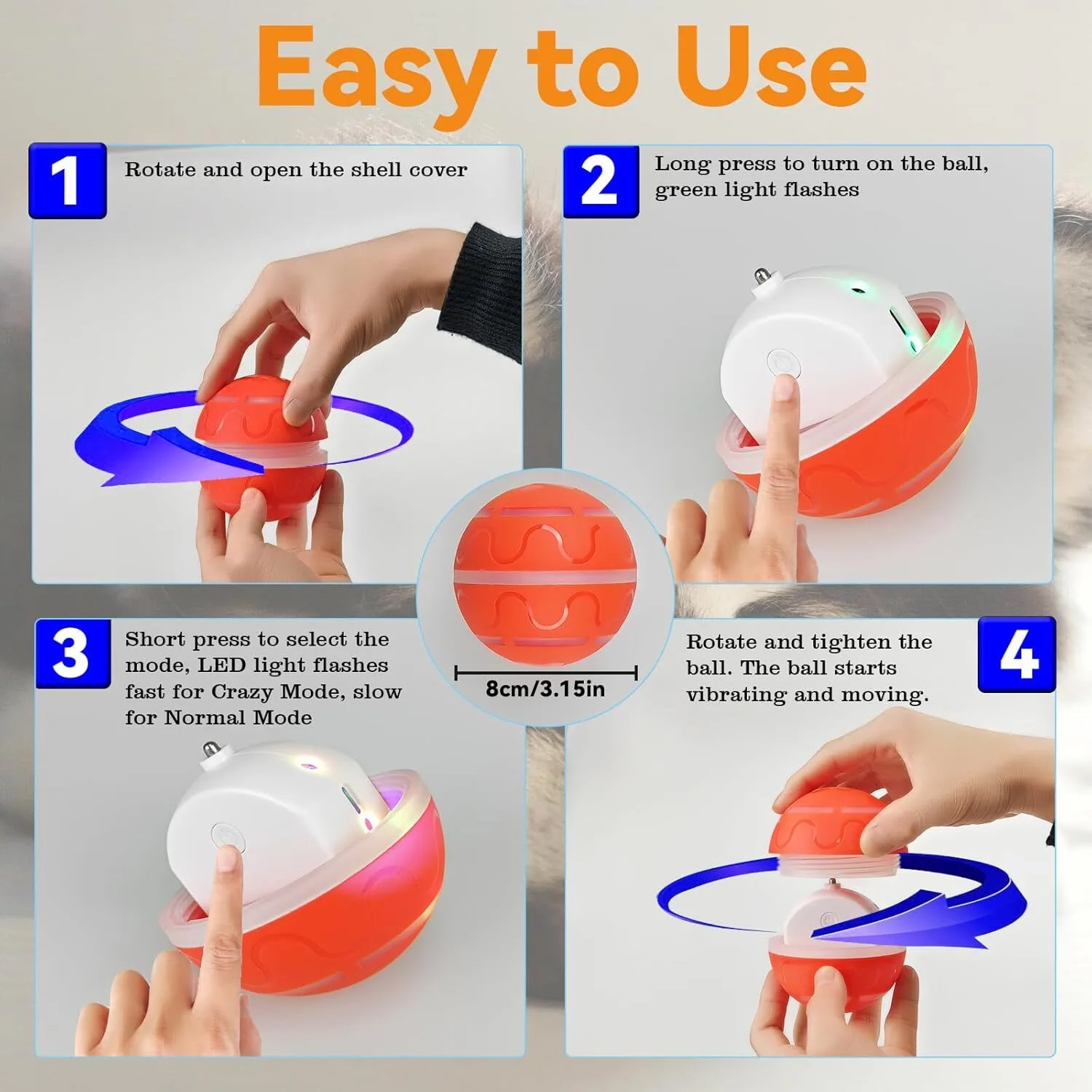 Easy to Use

1 Rotate and open the shell cover

2 Long press to turn on the ball, green light flashes

8cm/3.15in

3 Short press to select the mode, LED light flashes fast for Crazy Mode, slow for Normal Mode

Rotate and tighten the ball. The ball starts vibrating and moving. 4